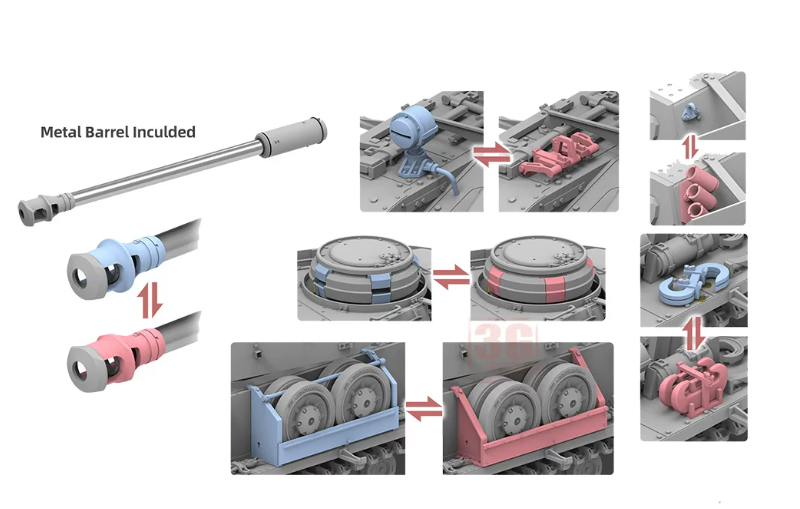 Metal Barrel Inculded

3G