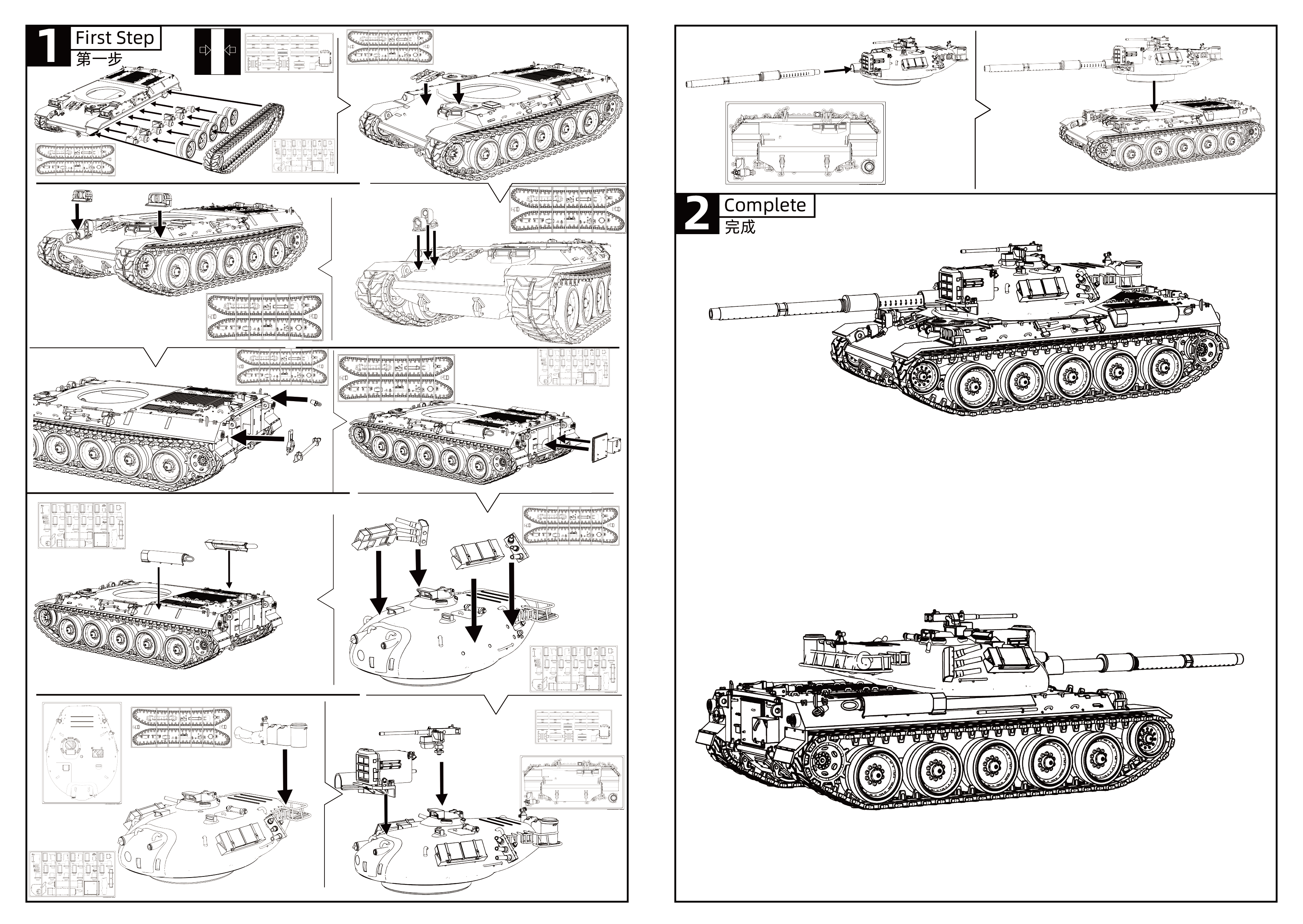 1 First Step
第一步

2 Complete
完成