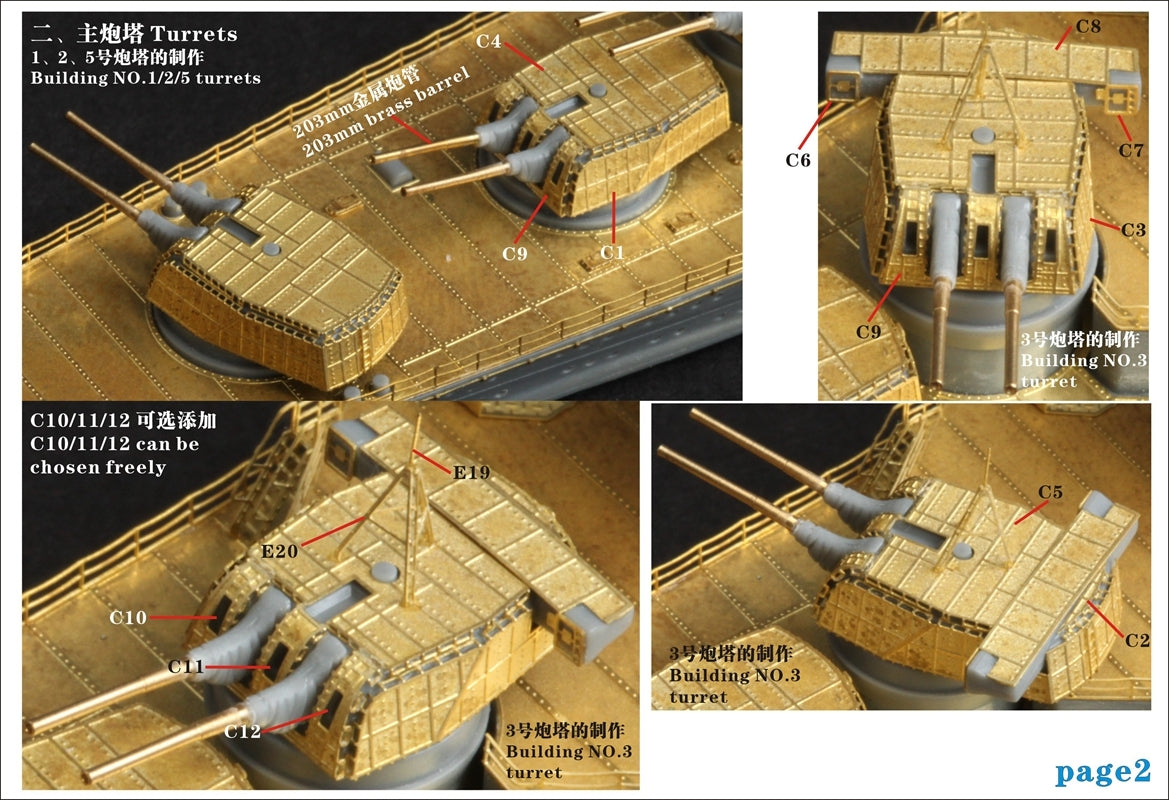 二、主炮塔 Turrets
1、2、5号炮塔的制作
Building NO.1/2/5 turrets

203mm金属炮管
203mm brass barrel

C4

C9

C1

C8

C6

C7

C3

C9

3号炮塔的制作
Building NO.3 turret

C10/11/12 可选添加
C10/11/12 can be chosen freely

E19

E20

C10

C11

C12

3号炮塔的制作
Building NO.3 turret

C5

C2

3号炮塔的制作
Building NO.3 turret

page2